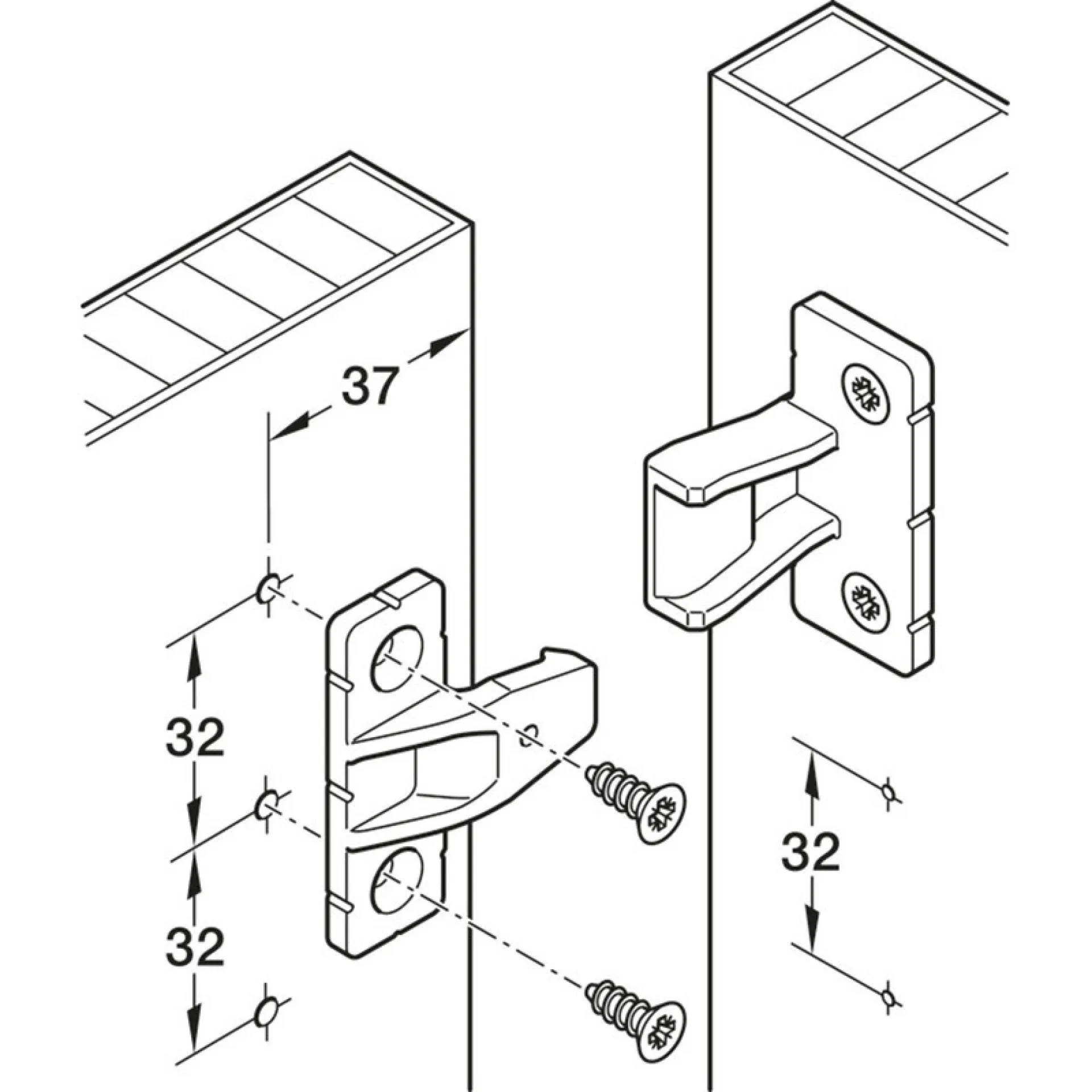 37

32

32

32