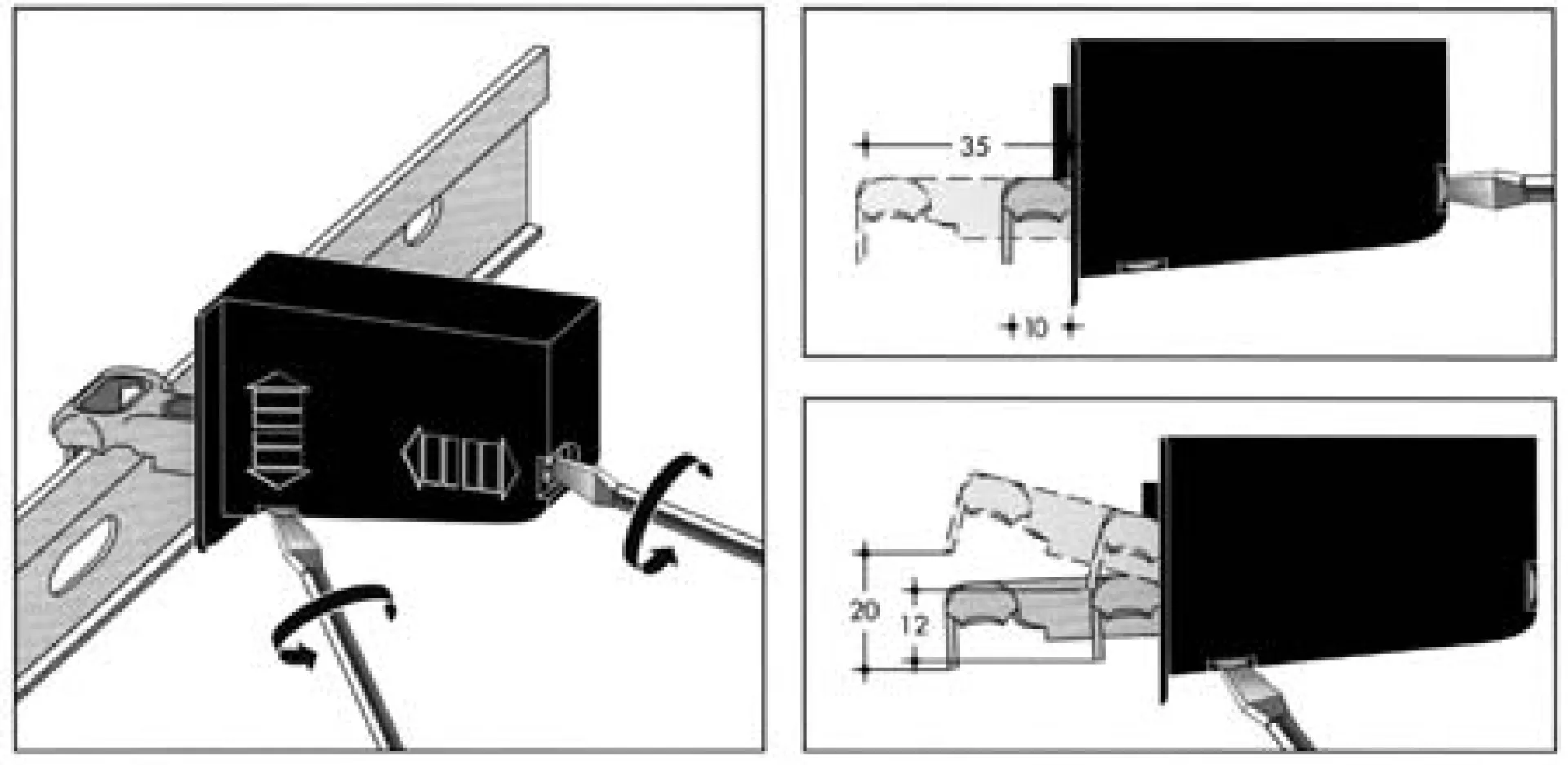 35

10

20

12