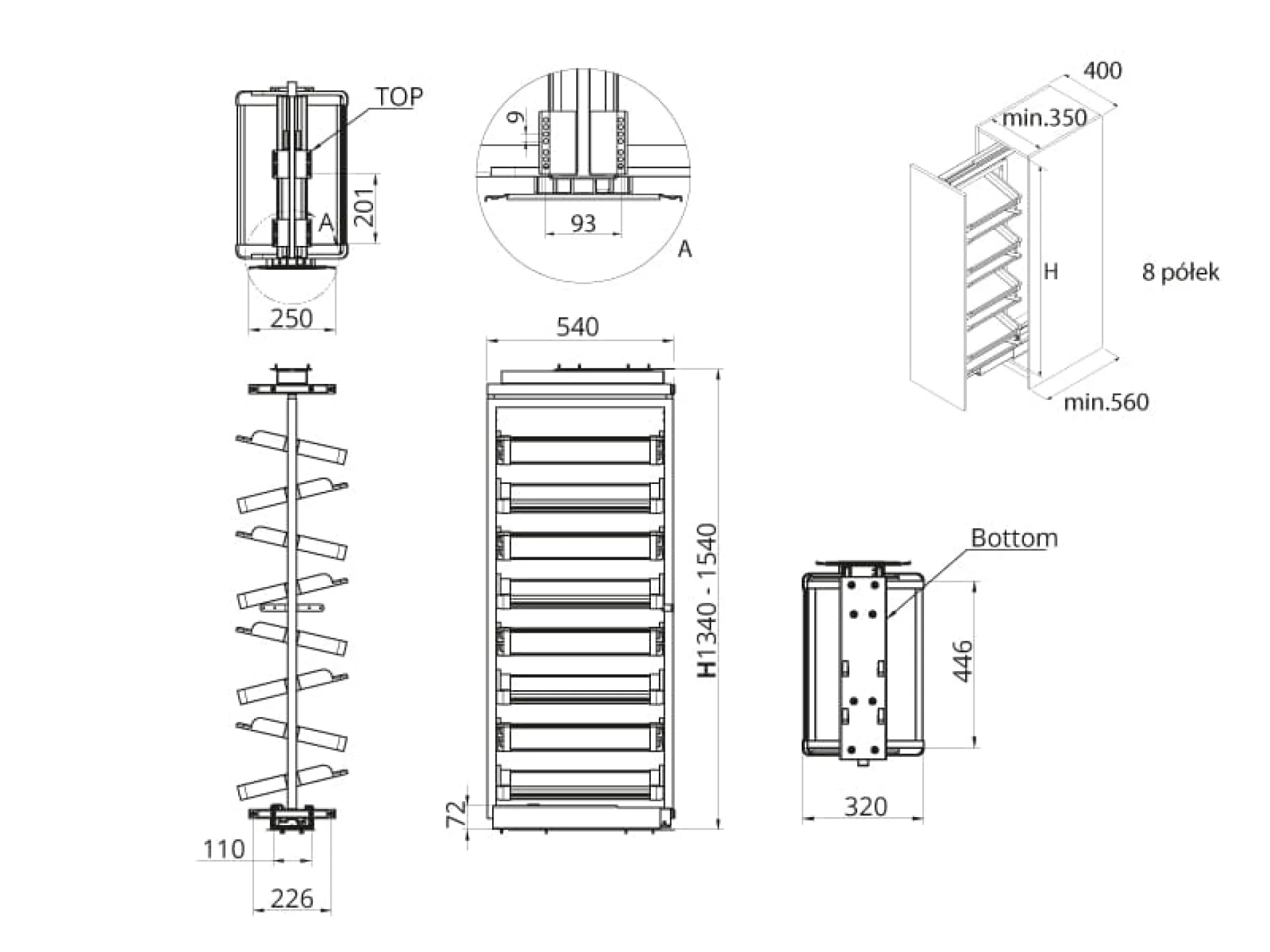 TOP
201
A
250
9
93
A
400
min.350
H
8 półek
min.560
540
H1340 - 1540
72
110
226
Bottom
446
320