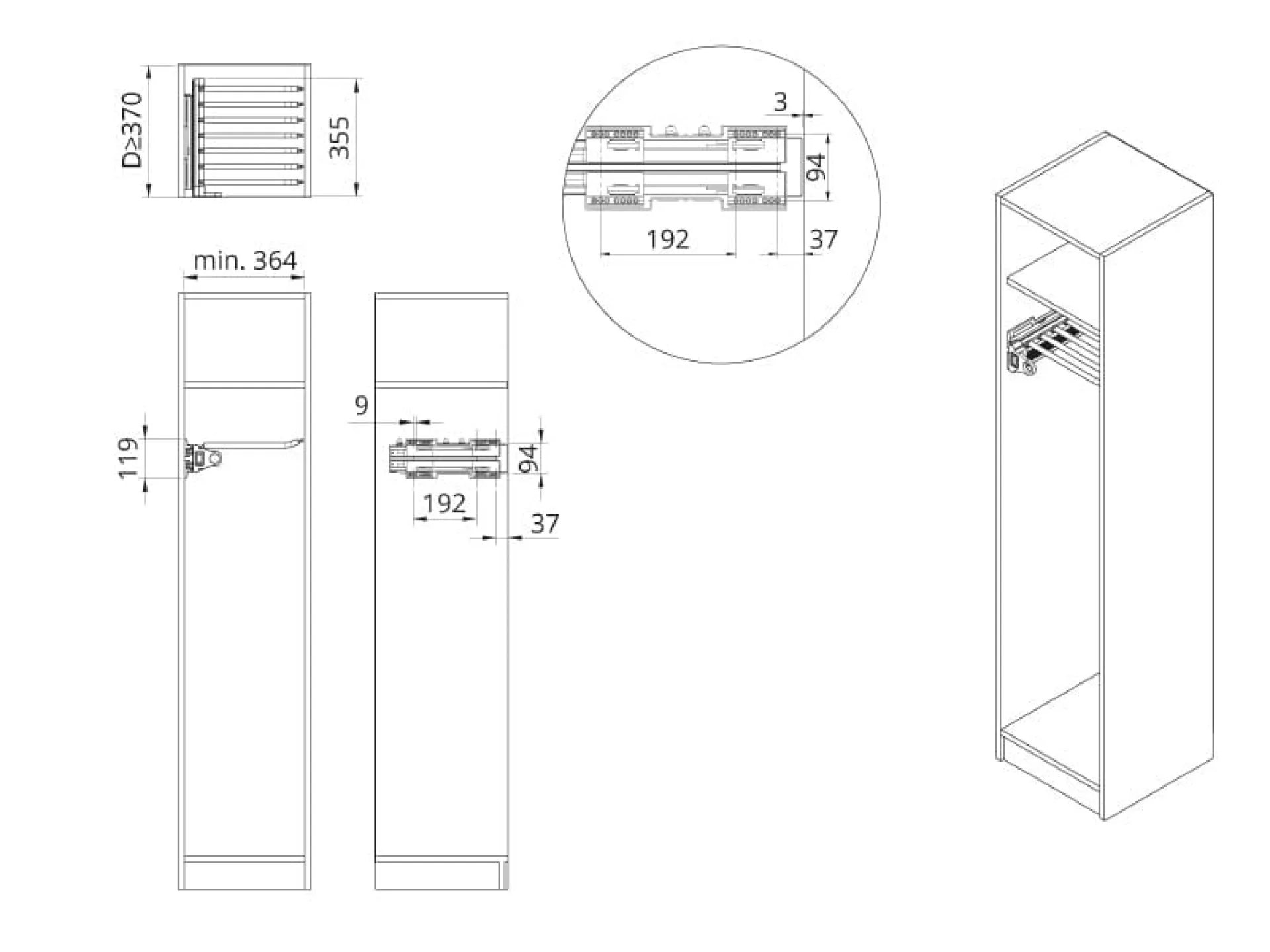 D≥370

355

3

94

192

37

min. 364

9

119

94

192

37