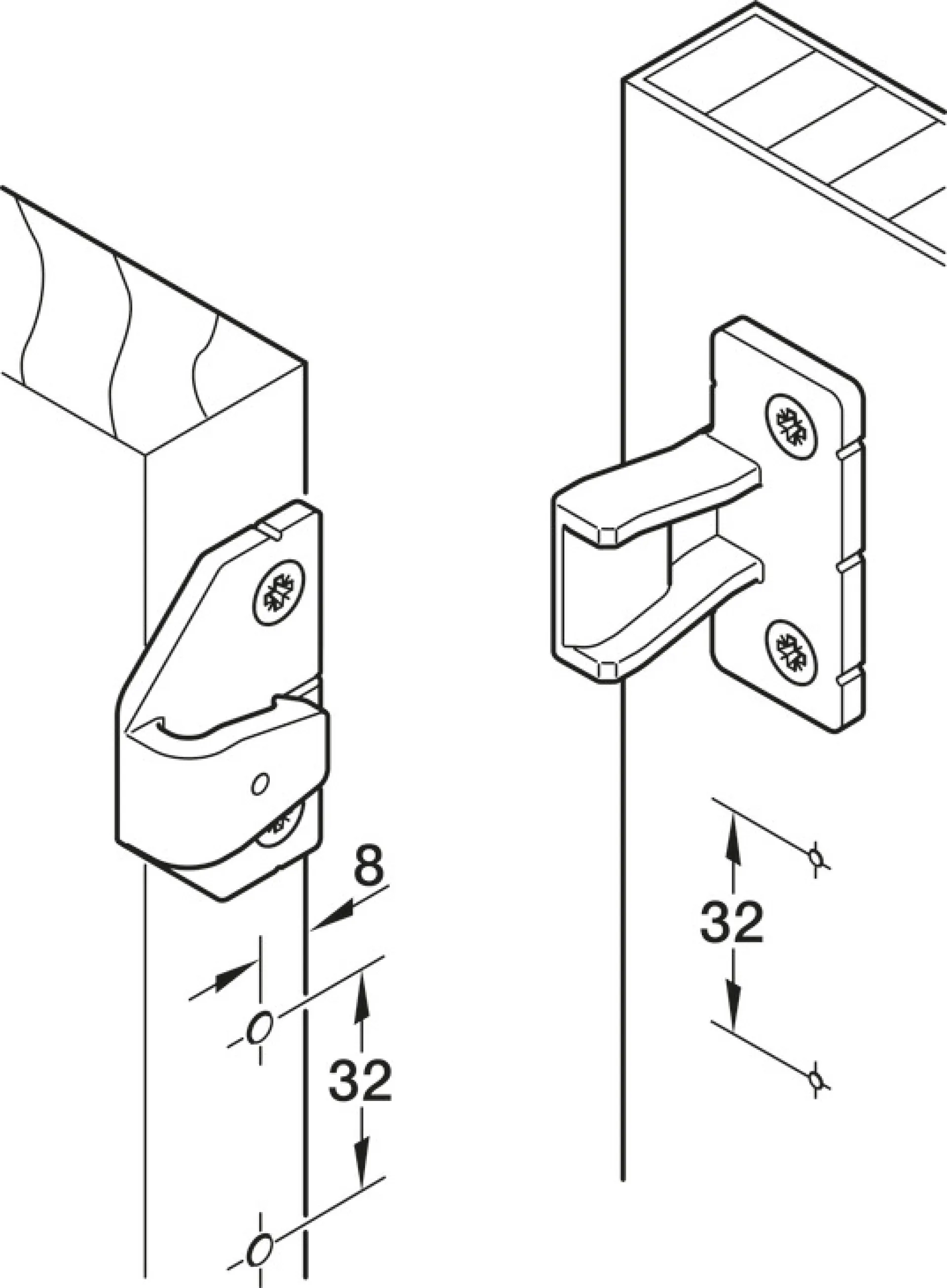 8

32

32