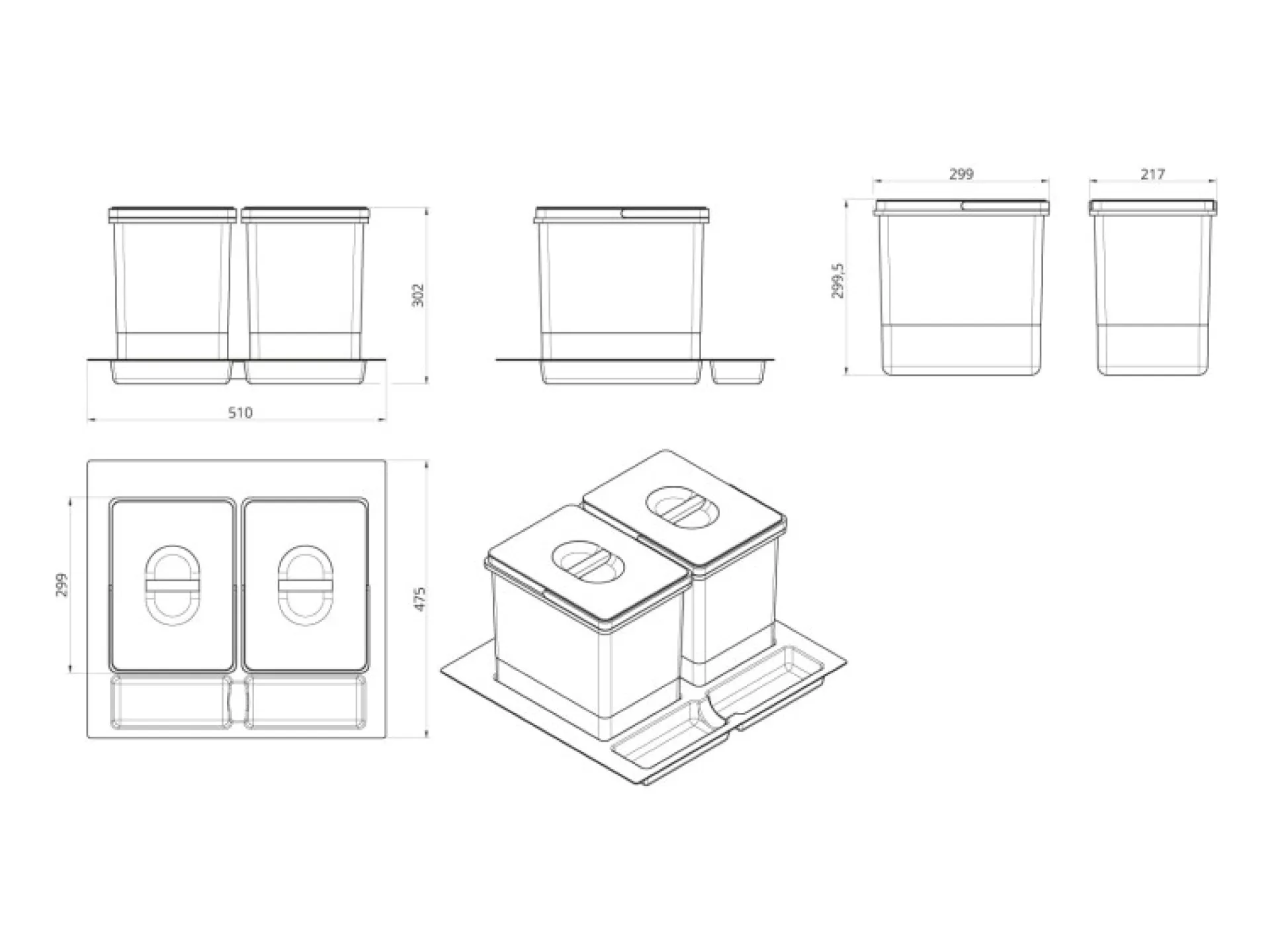 302
510
299
217
299,5
299
475