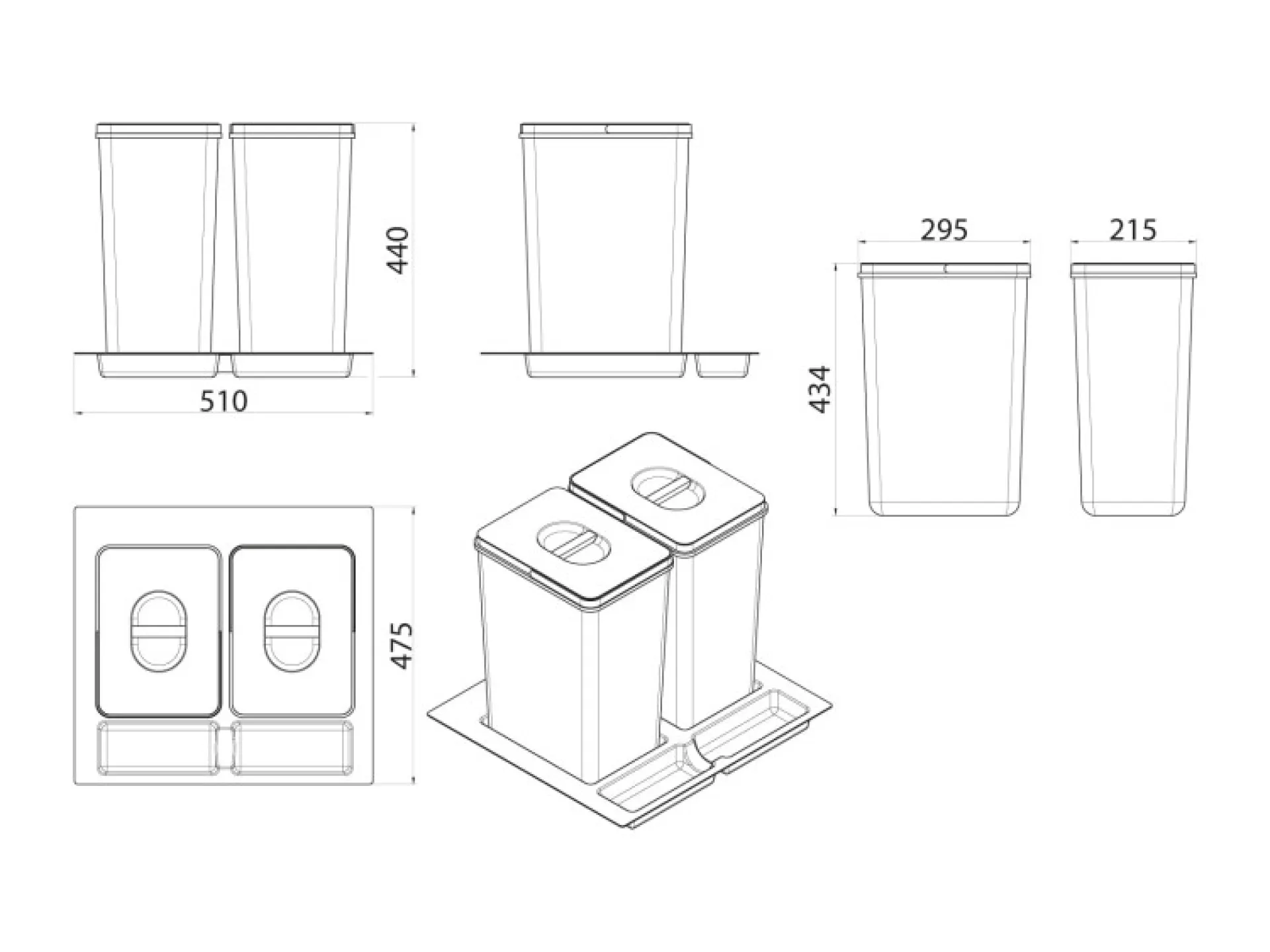 440

510

295

215

434

475