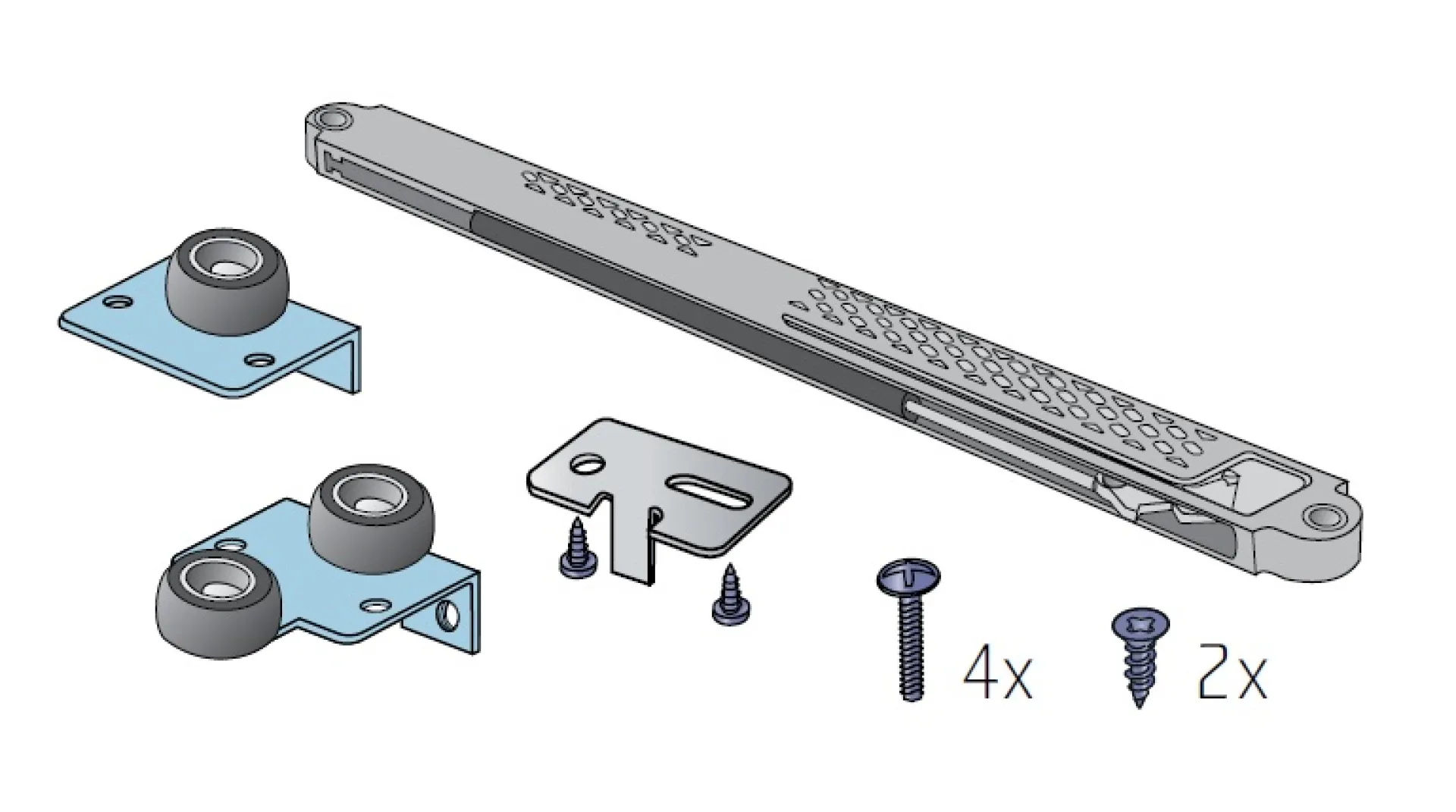 4x
2x