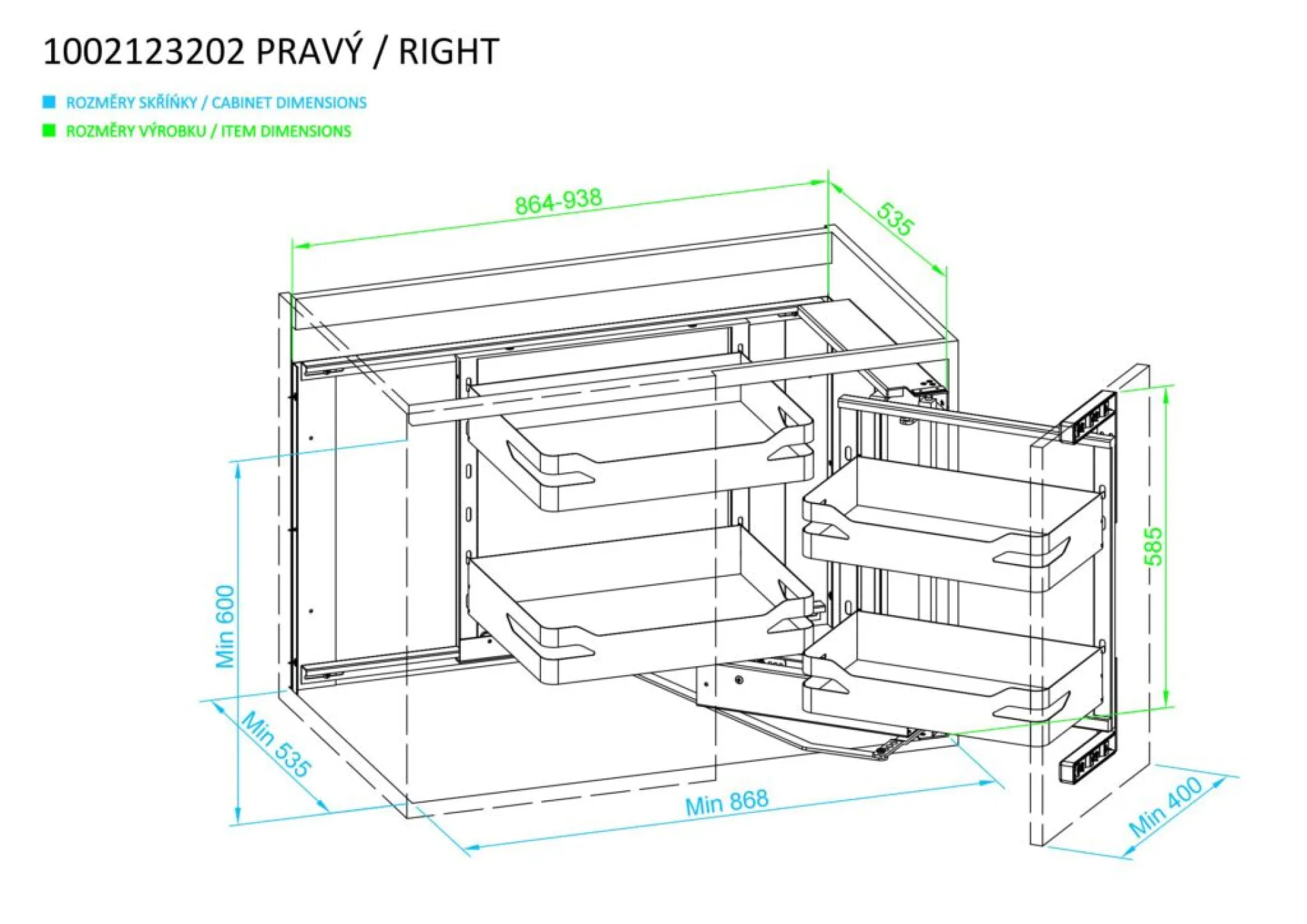 1002123202 PRAVÝ / RIGHT

ROZMĚRY SKŘÍŇKY / CABINET DIMENSIONS

ROZMĚRY VÝROBKU / ITEM DIMENSIONS

864-938

535

585

Min 600

Min 535

Min 868

Min 400