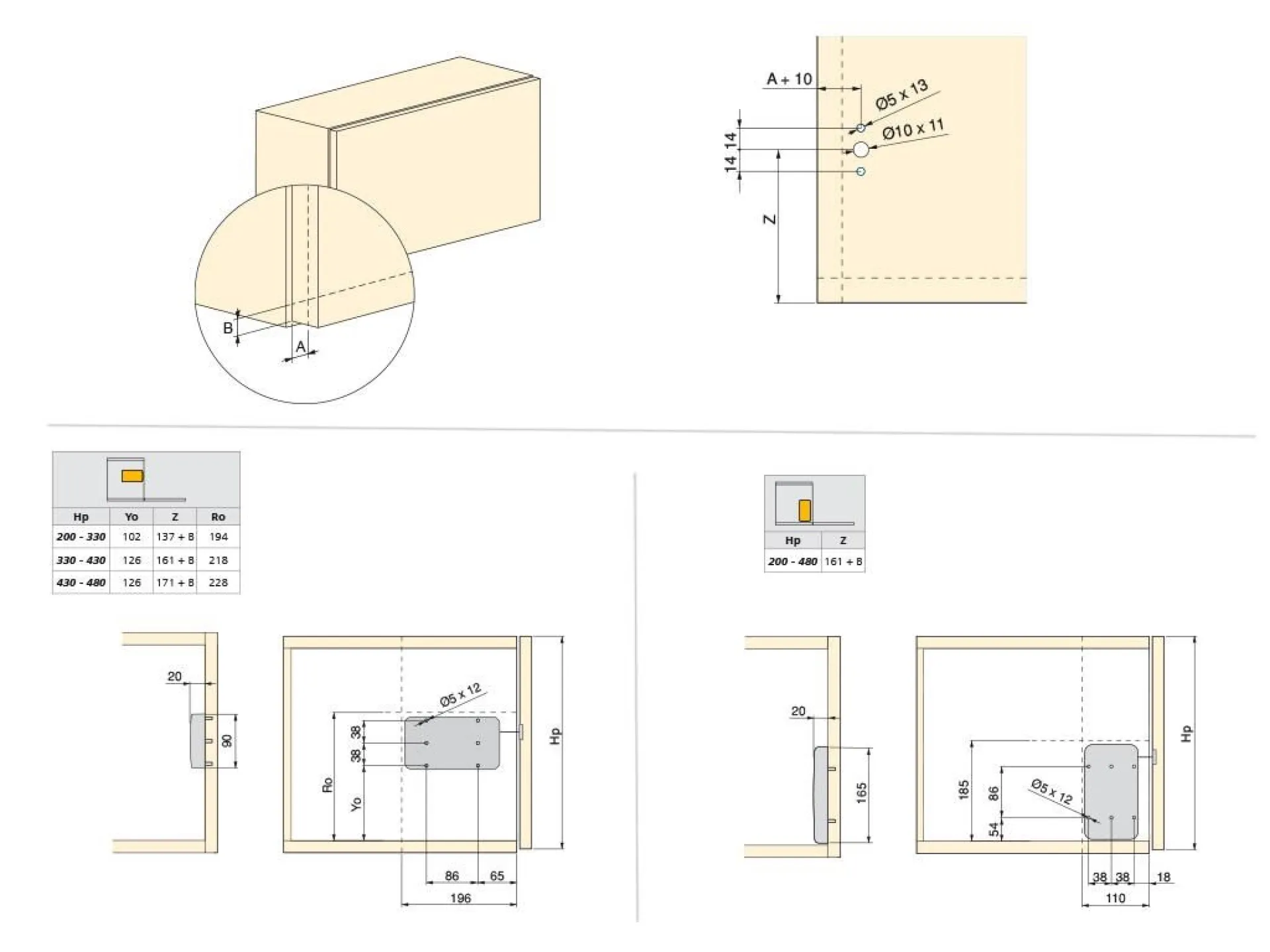 B

A

A + 10

Ø5 x 13

Ø10 x 11

14 14

Z

| Hp | Yo | Z | Ro |
|---|---|---|---|
| 200 - 330 | 102 | 137 + B | 194 |
| 330 - 430 | 126 | 161 + B | 218 |
| 430 - 480 | 126 | 171 + B | 228 |

20

90

Ø5 x 12

38

38

Ro

Yo

Hp

86

65

196

| Hp | Z |
|---|---|
| 200 - 480 | 161 + B |

20

165

185

86

54

Ø5 x 12

Hp

38

38

18

110