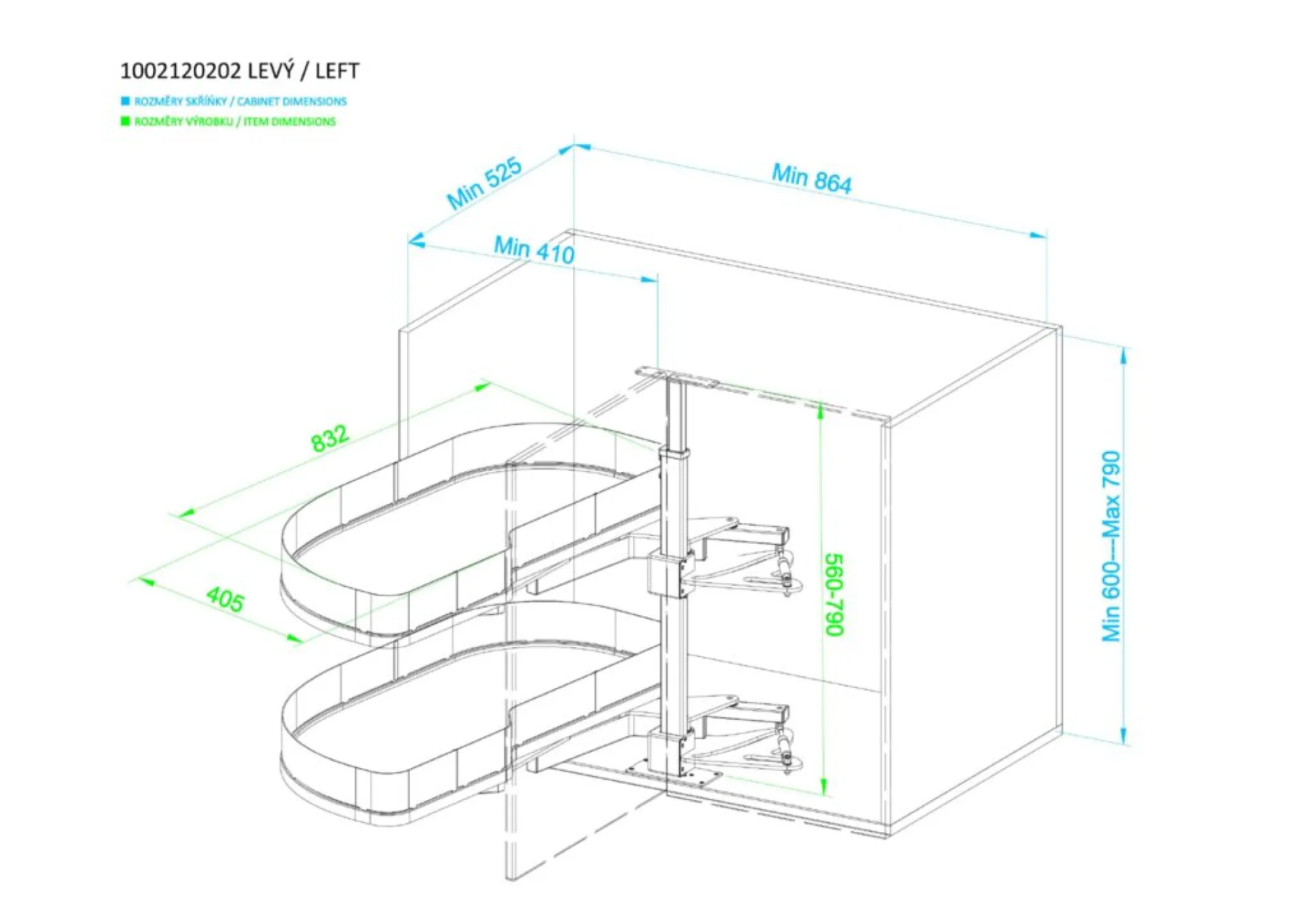 1002120202 LEVÝ / LEFT

ROZMĚRY SKŘÍŇKY / CABINET DIMENSIONS

ROZMĚRY VÝROBKU / ITEM DIMENSIONS

Min 525

Min 864

Min 410

832

405

560-790

Min 600---Max 790