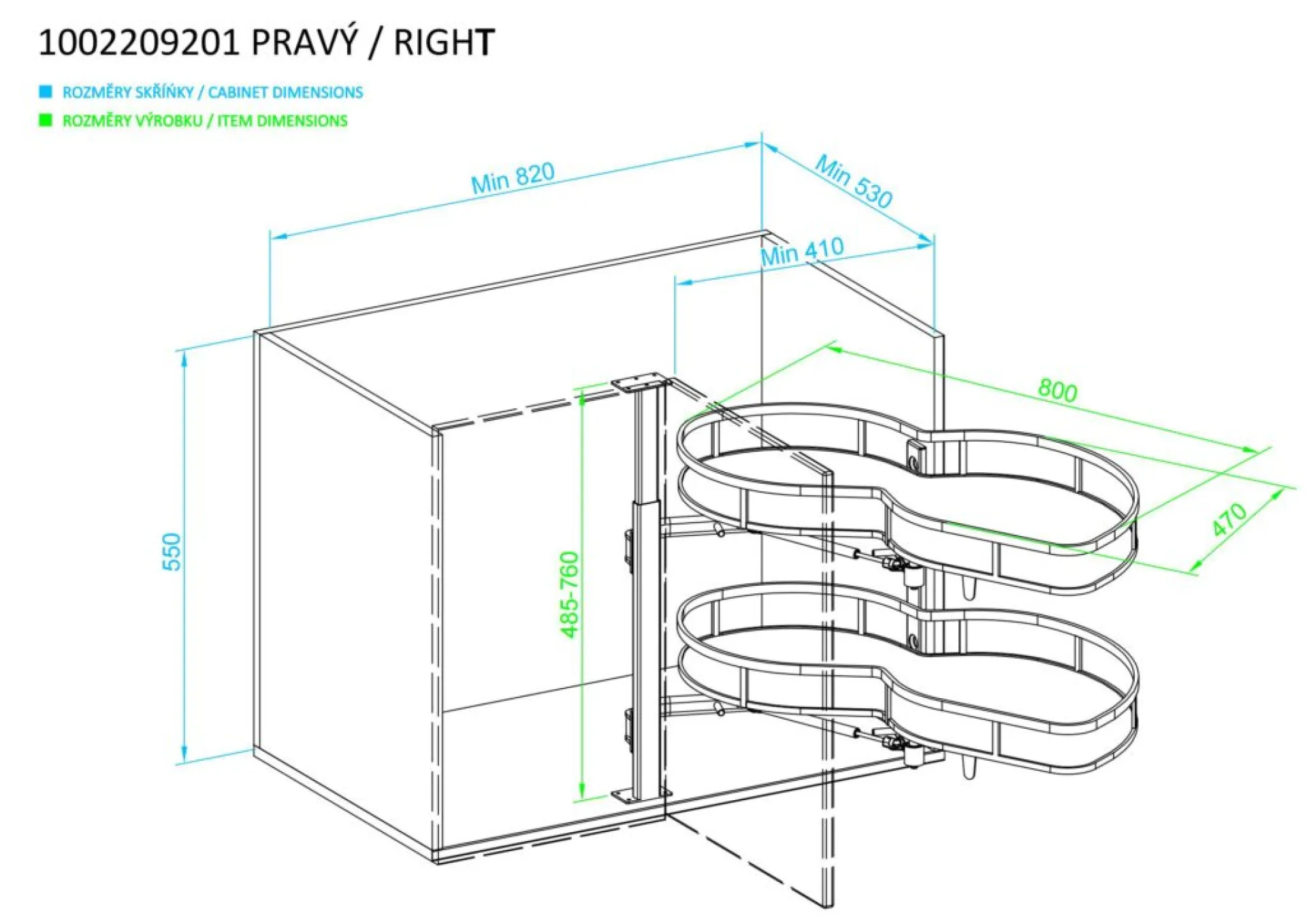 1002209201 PRAVÝ / RIGHT

ROZMĚRY SKŘÍŇKY / CABINET DIMENSIONS

ROZMĚRY VÝROBKU / ITEM DIMENSIONS

Min 820

Min 530

Min 410

800

470

550

485-760