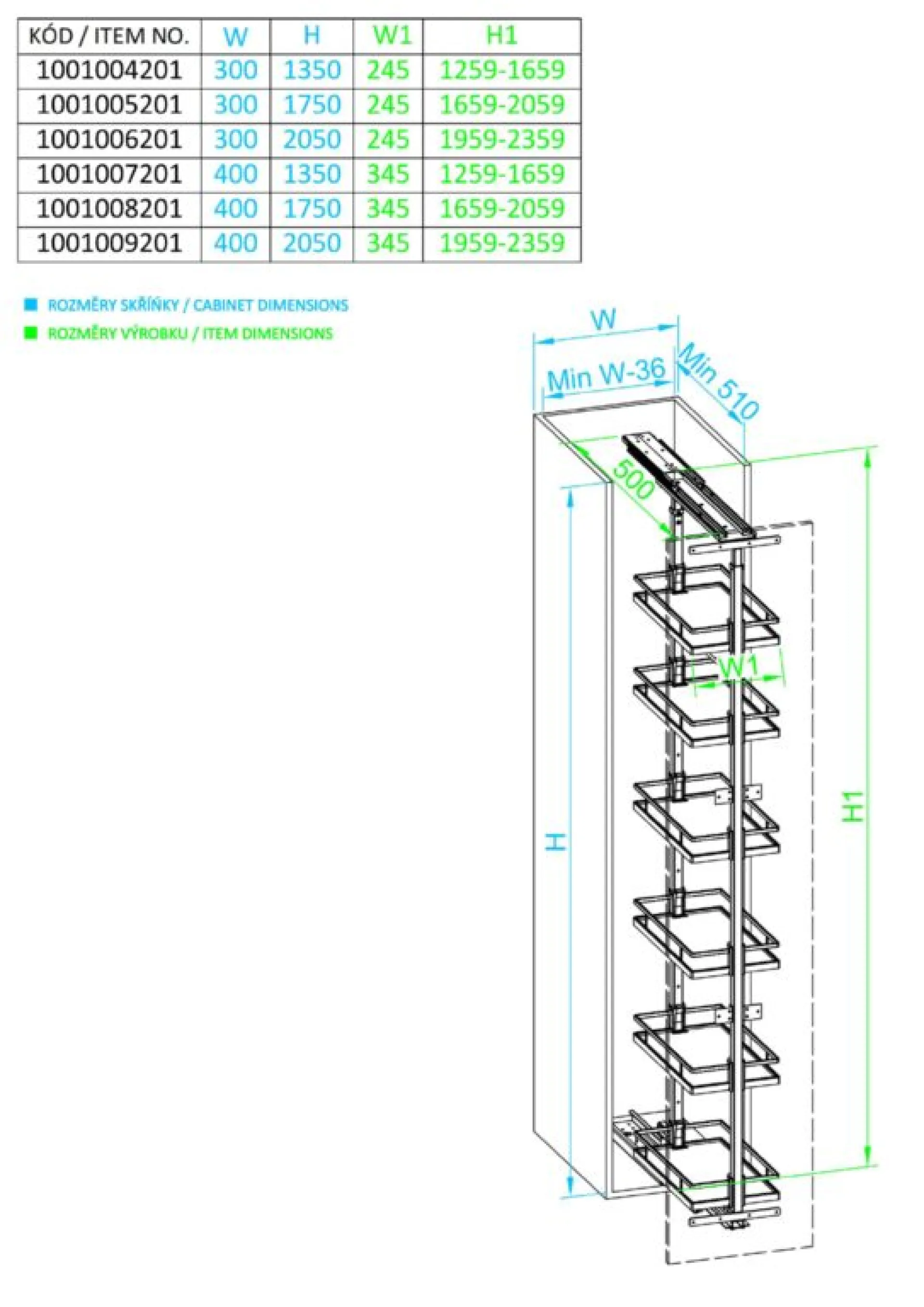 | KÓD / ITEM NO. | W | H | W1 | H1 |
|---|---|---|---|---|
| 1001004201 | 300 | 1350 | 245 | 1259-1659 |
| 1001005201 | 300 | 1750 | 245 | 1659-2059 |
| 1001006201 | 300 | 2050 | 245 | 1959-2359 |
| 1001007201 | 400 | 1350 | 345 | 1259-1659 |
| 1001008201 | 400 | 1750 | 345 | 1659-2059 |
| 1001009201 | 400 | 2050 | 345 | 1959-2359 |

ROZMĚRY SKŘÍŇKY / CABINET DIMENSIONS
ROZMĚRY VÝROBKU / ITEM DIMENSIONS

W
Min W-36
Min 510
500
W1
H
H1