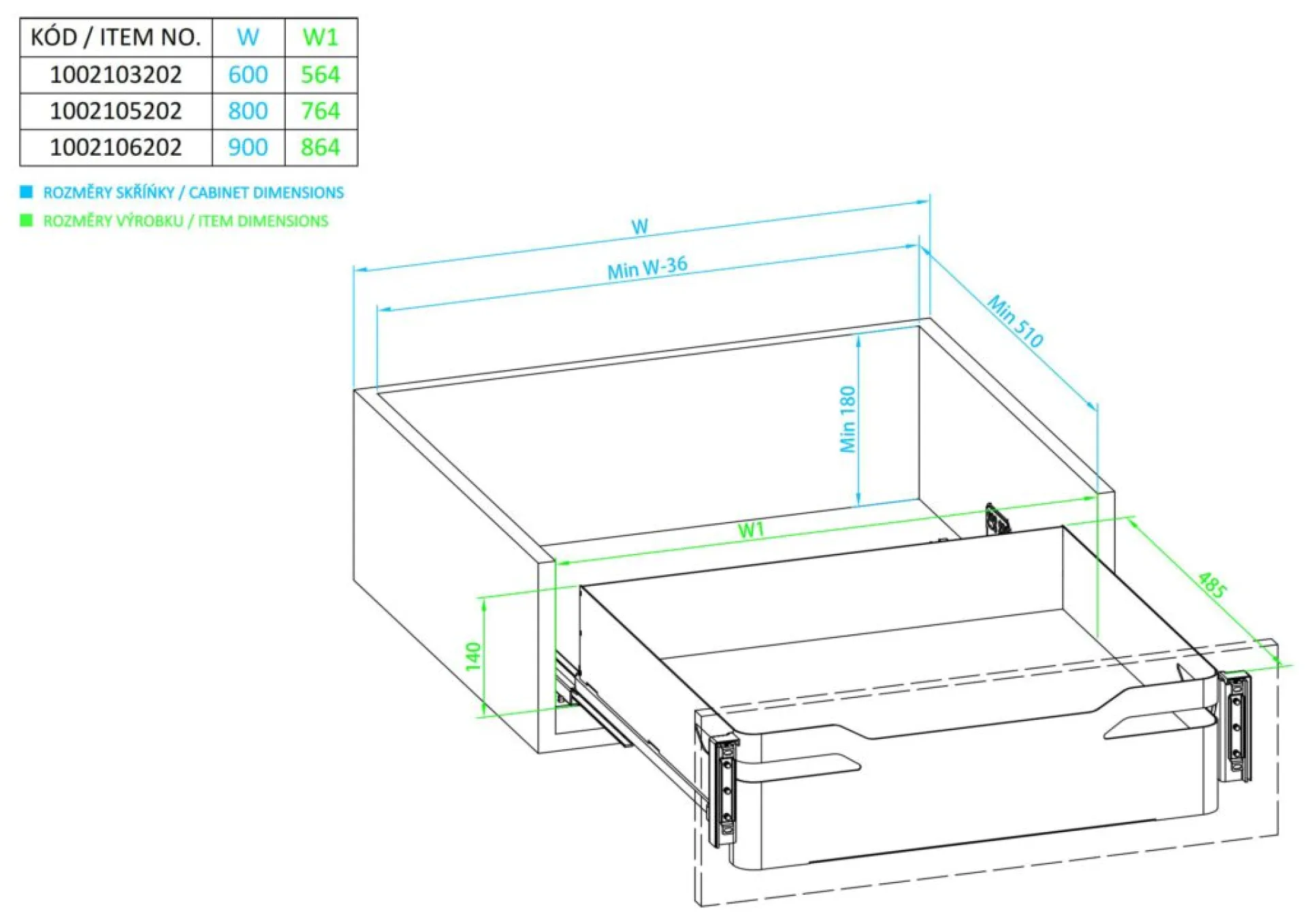 | KÓD / ITEM NO. | W | W1 |
|---|---|---|
| 1002103202 | 600 | 564 |
| 1002105202 | 800 | 764 |
| 1002106202 | 900 | 864 |

ROZMĚRY SKŘÍŇKY / CABINET DIMENSIONS

ROZMĚRY VÝROBKU / ITEM DIMENSIONS

W

Min W-36

Min 510

Min 180

W1

485

140